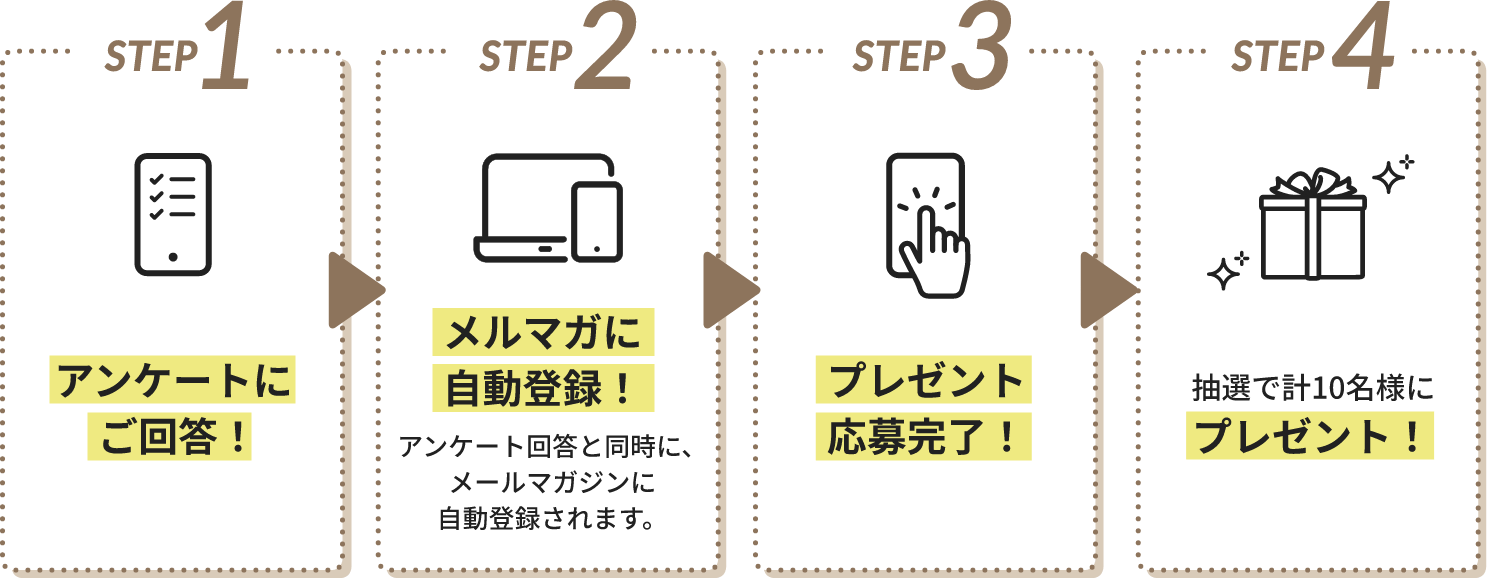 STEP 1

アンケートにご回答！

STEP 2

メルマガに自動登録！

アンケート回答と同時に、メールマガジンに自動登録されます。

STEP 3

プレゼント応募完了！

STEP 4

抽選で計10名様にプレゼント！