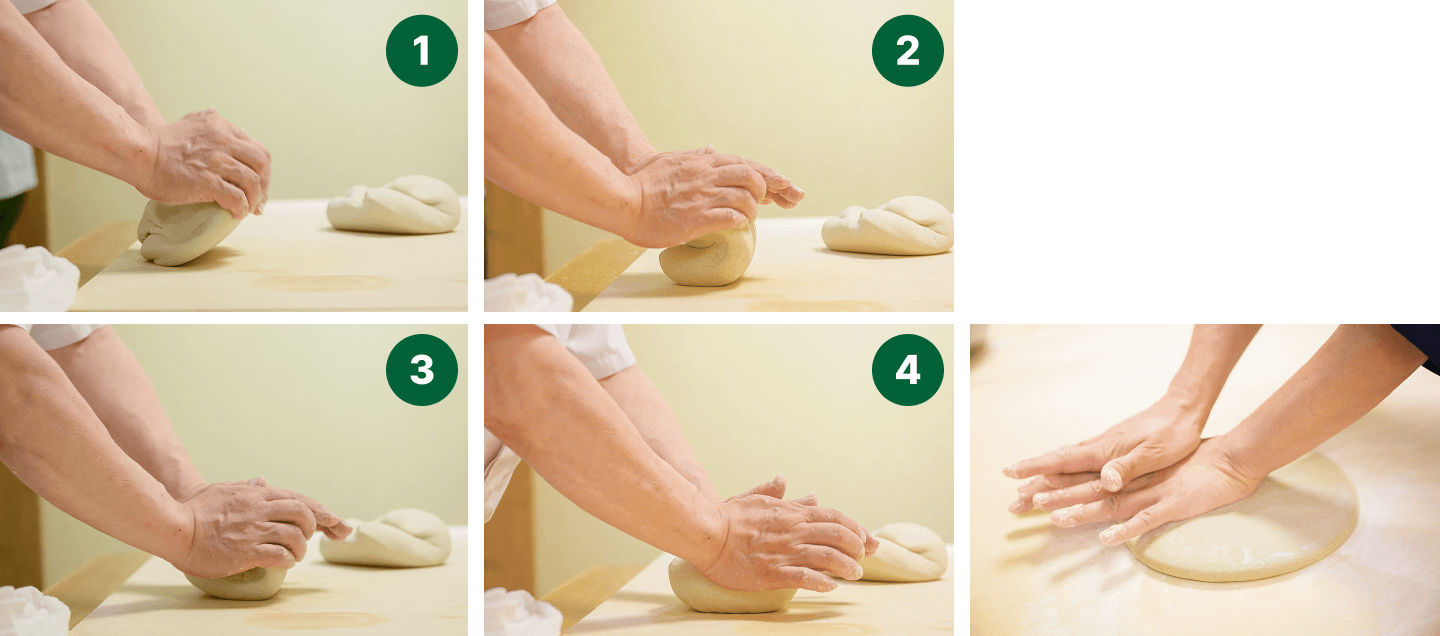 1

2

3

4