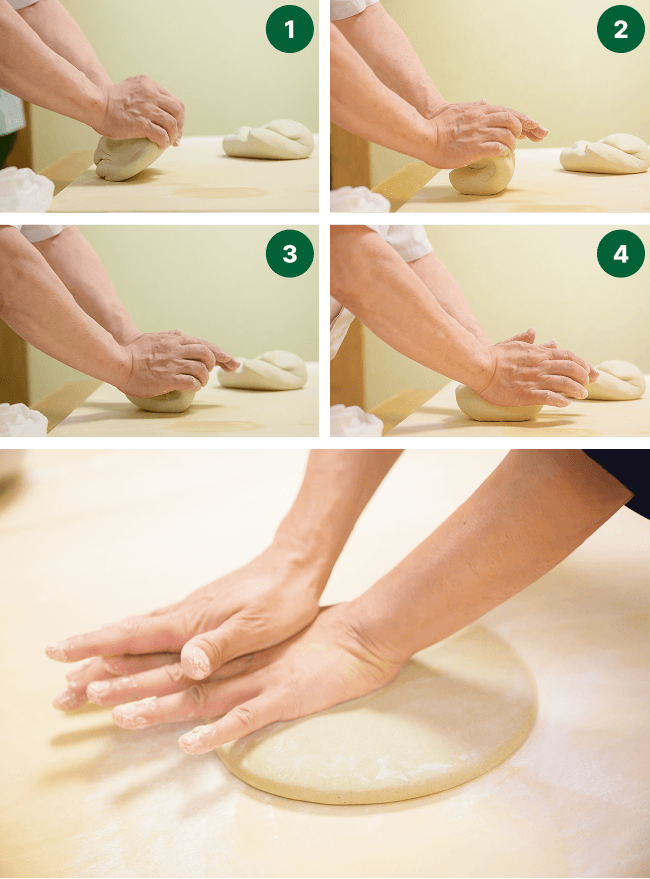 1
2
3
4