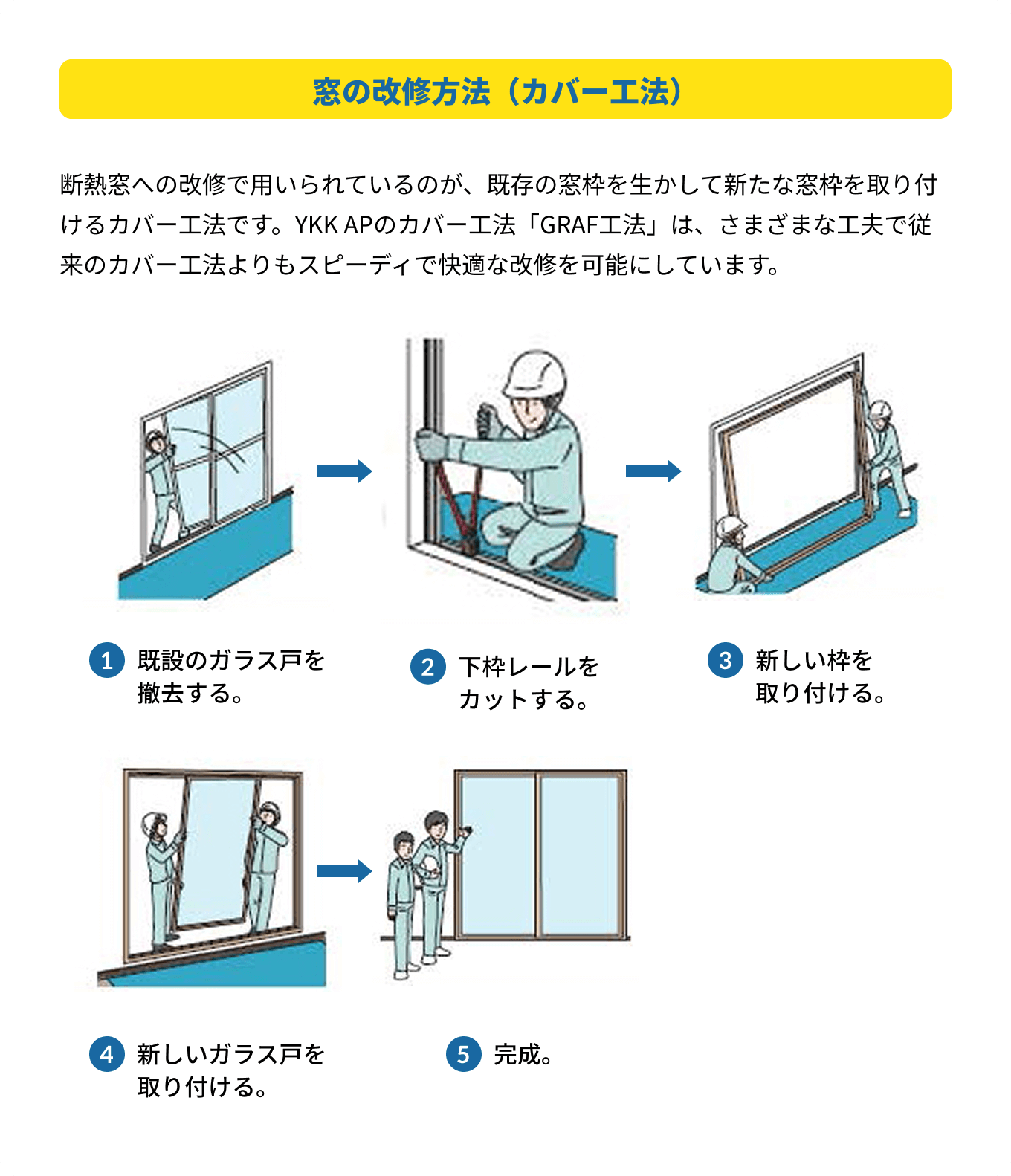 窓の改修方法（カバー工法）

断熱窓への改修で用いられているのが、既存の窓枠を生かして新たな窓枠を取り付けるカバー工法です。YKK APのカバー工法「GRAF工法」は、さまざまな工夫で従来のカバー工法よりもスピーディで快適な改修を可能にしています。

1 既設のガラス戸を撤去する。

2 下枠レールをカットする。

3 新しい枠を取り付ける。

4 新しいガラス戸を取り付ける。

5 完成。