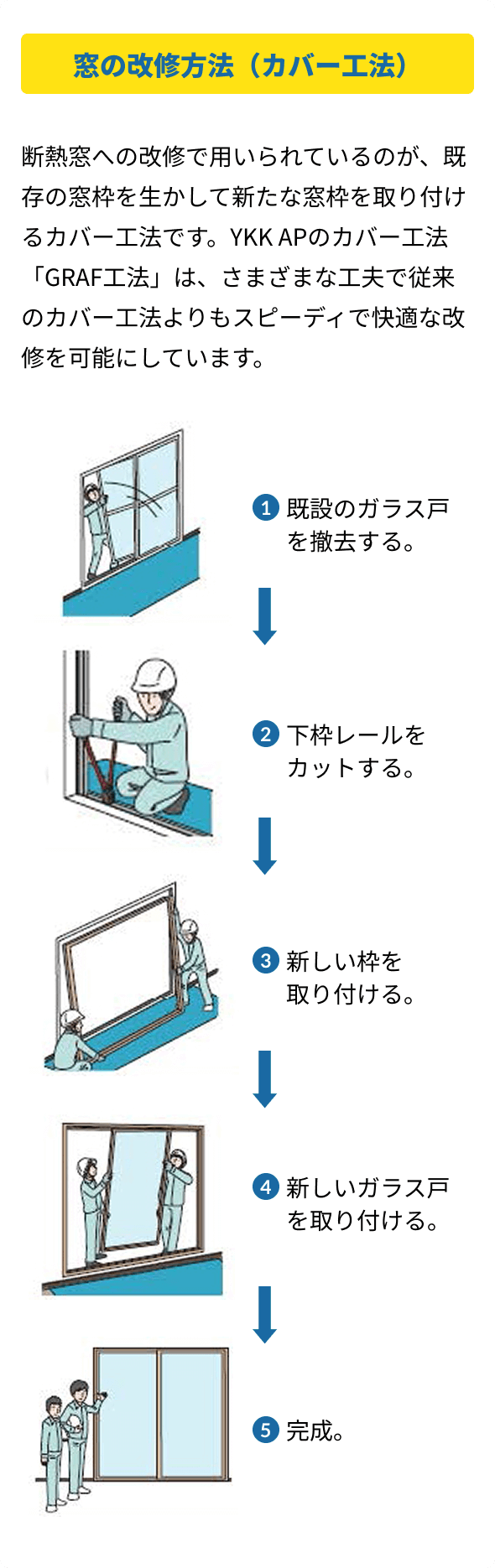 窓の改修方法（カバー工法）

断熱窓への改修で用いられているのが、既存の窓枠を生かして新たな窓枠を取り付けるカバー工法です。YKK APのカバー工法「GRAF工法」は、さまざまな工夫で従来のカバー工法よりもスピーディで快適な改修を可能にしています。

1 既設のガラス戸を撤去する。

2 下枠レールをカットする。

3 新しい枠を取り付ける。

4 新しいガラス戸を取り付ける。

5 完成。