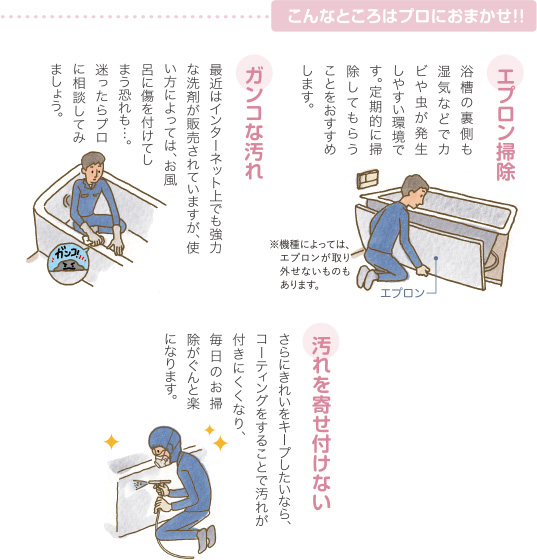 こんなところはプロにおまかせ!!

エプロン掃除

浴槽の裏側も湿気などでカビや虫が発生しやすい環境です。定期的に掃除してもらうことをおすすめします。

※機種によっては、エプロンが取り外せないものもあります。

エプロン

ガンコな汚れ

最近はインターネット上でも強力な洗剤が販売されていますが、使い方によっては、お風呂に傷を付けてしまう恐れも…。迷ったらプロに相談してみましょう。

ガンコ!

汚れを寄せ付けない

さらにきれいをキープしたいなら、コーティングをすることで汚れが付きにくくなり、毎日のお掃除がぐんと楽になります。