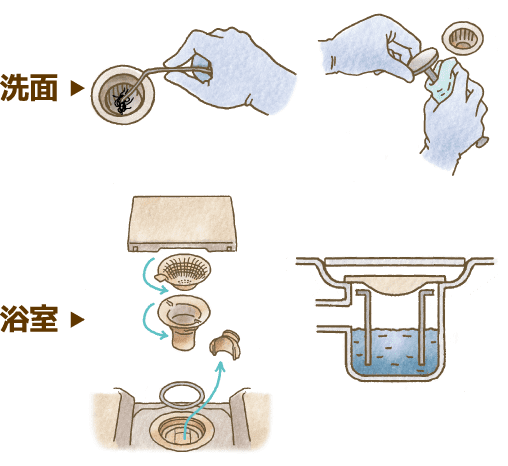 洗面 ▶

浴室 ▶